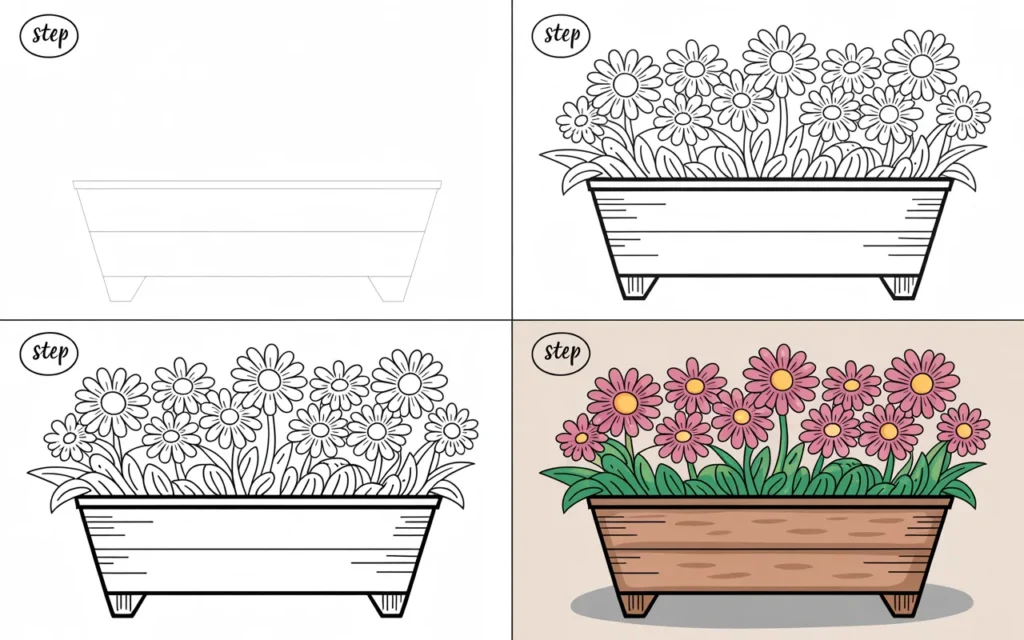 step

step

step

step